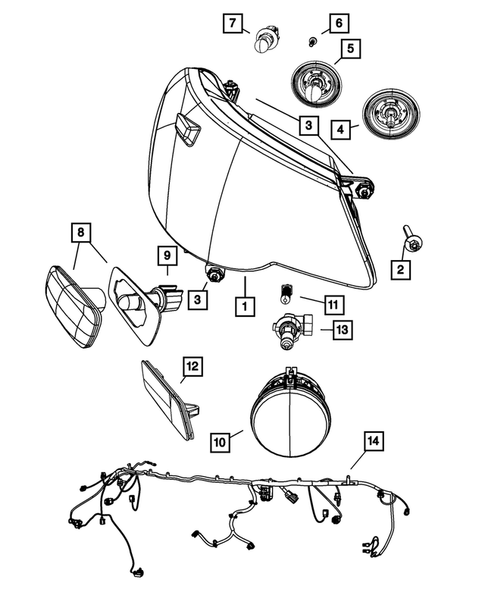 7
6
5
3
4
8
9
2
3
1
11
13
12
10
14