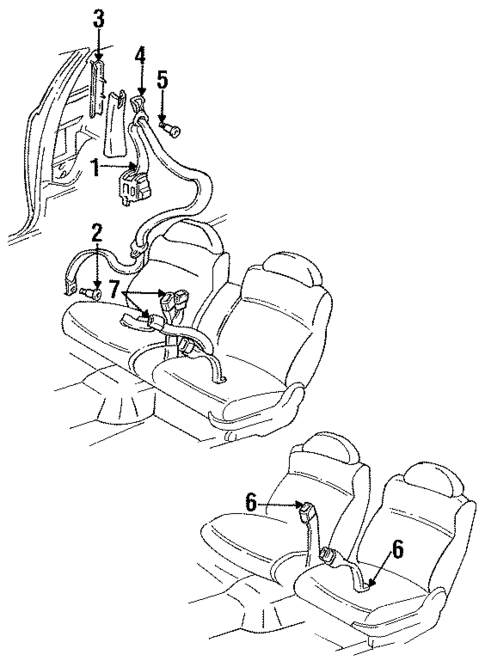 3
4
5
1
2
7
6
6