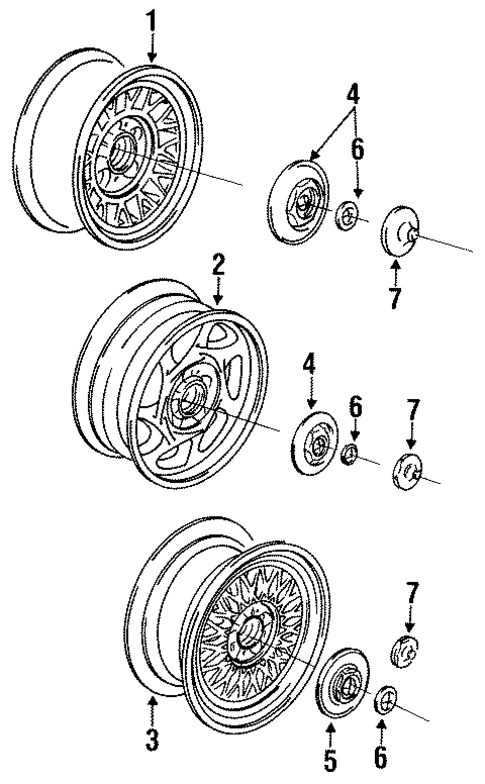 1
4
6
7
2
4
6
7
7
3
5
6