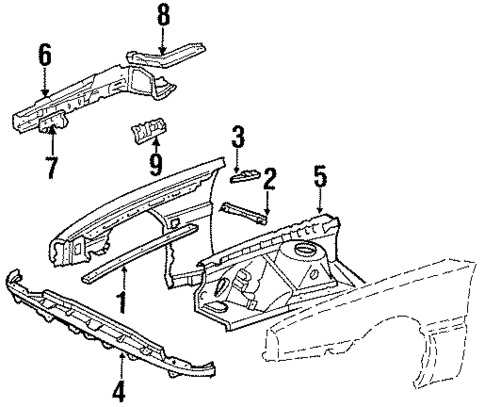 8
6
7
9
3
2
5
1
4