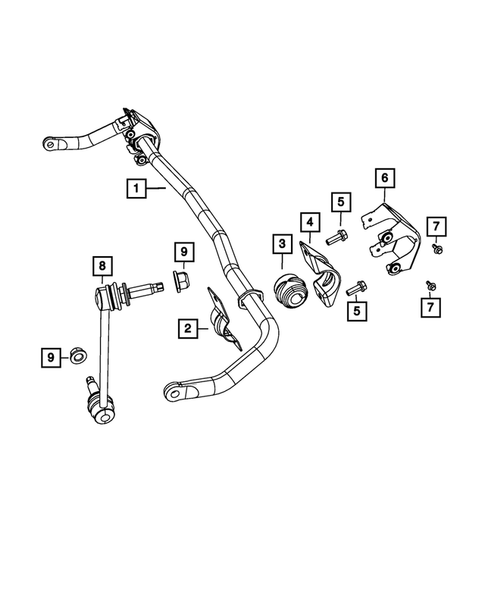 1
6
5
4
7
3
9
8
5
7
2
9