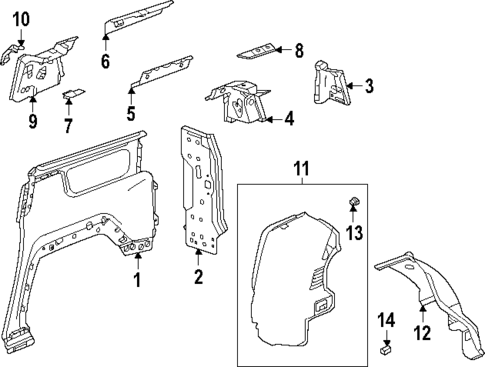 10
6
8
3
9
7
5
4
11
13
1
2
14
12