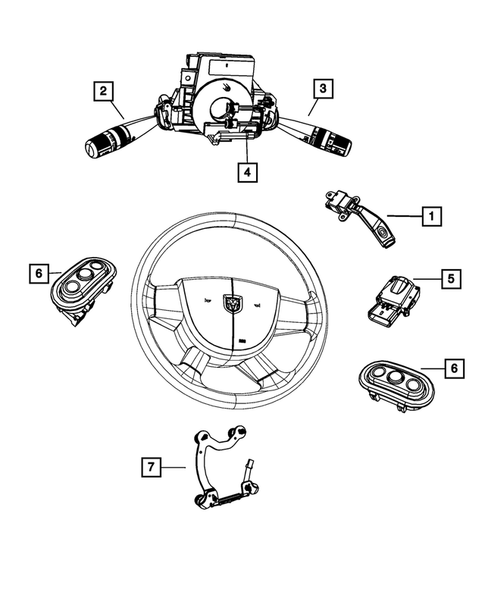 2
3
4
1
6
5
6
7