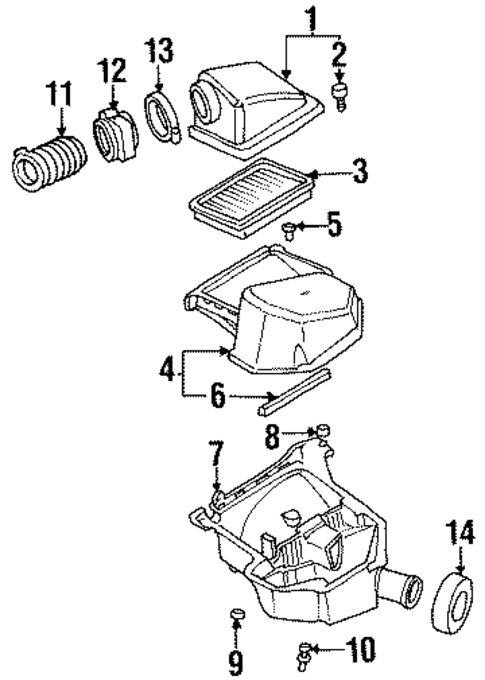 1
2
13
12
11
3
5
4
6
8
7
14
9
10