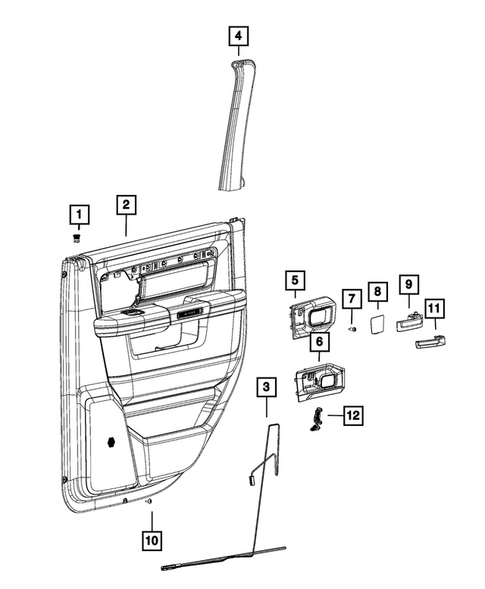 4
1
2
5
7
8
9
11
6
3
12
10