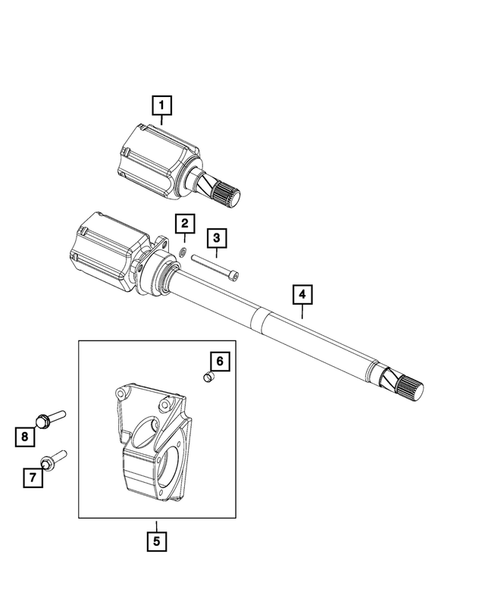 1
2
3
4
6
8
7
5