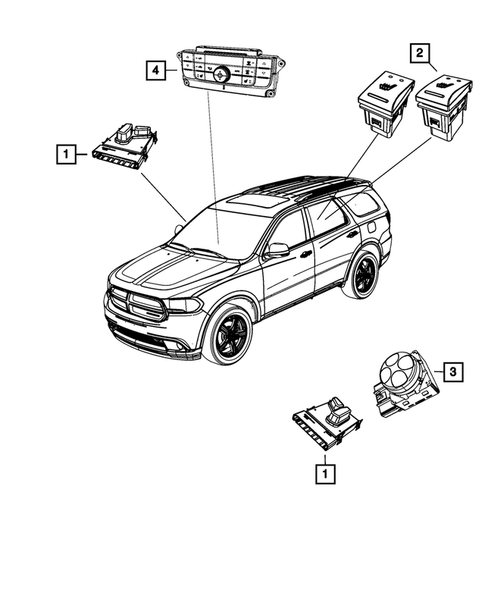 4

2

1

3

1