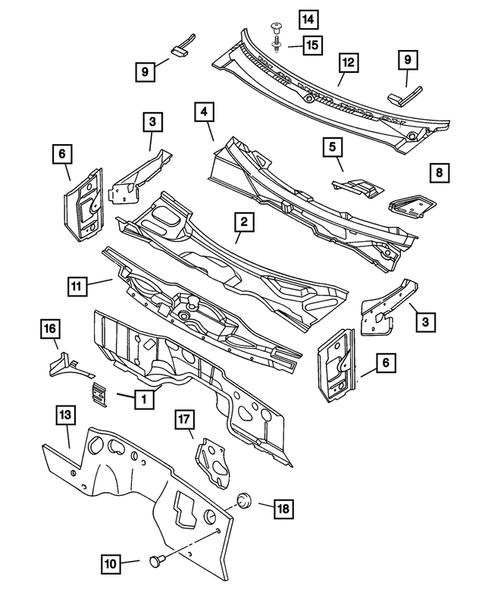 14
15
9
12
9
3
4
6
5
8
2
11
3
16
6
1
13
17
18
10