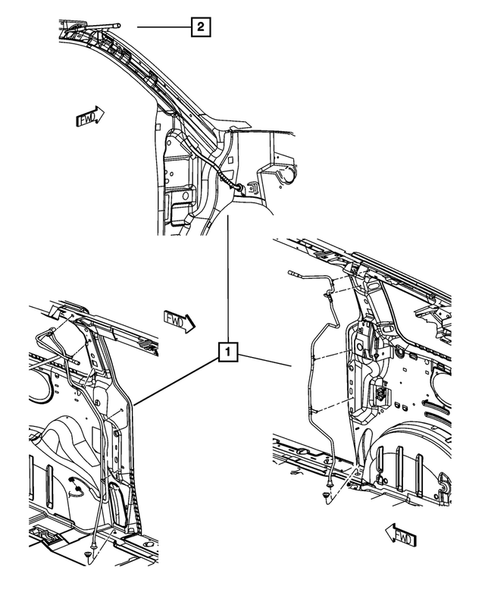 2

FWD

FWD

1

FWD