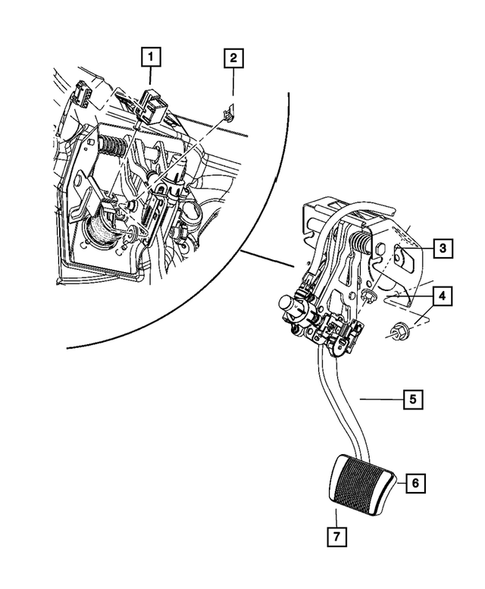 1
2
3
4
5
6
7