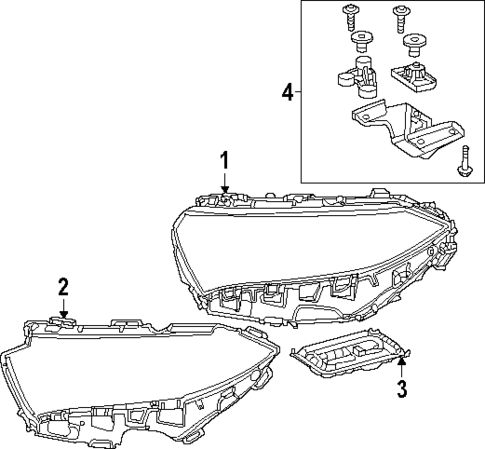 4
1
2
3