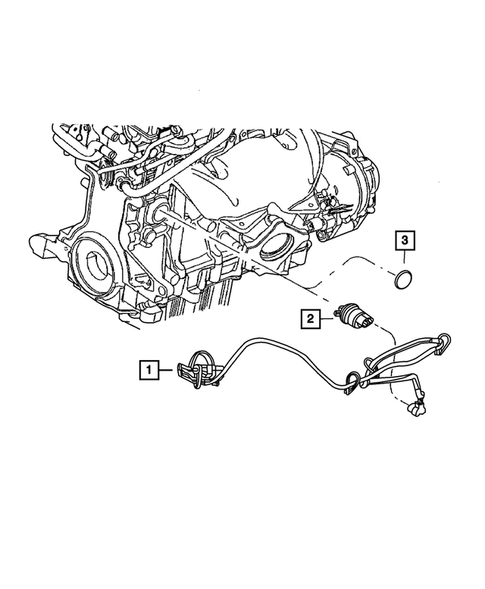 3

2

1