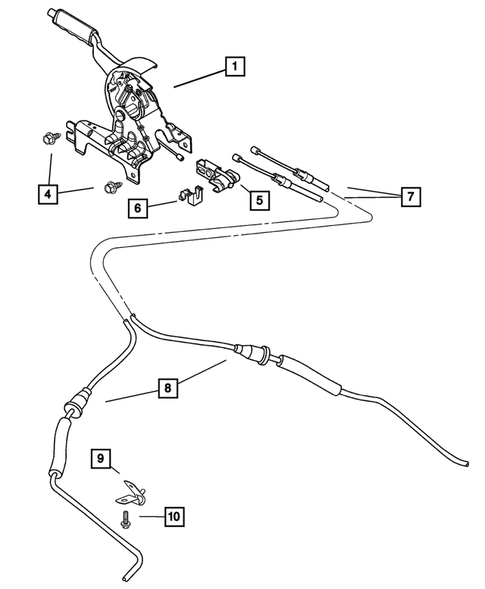 1
4
6
5
7
8
9
10