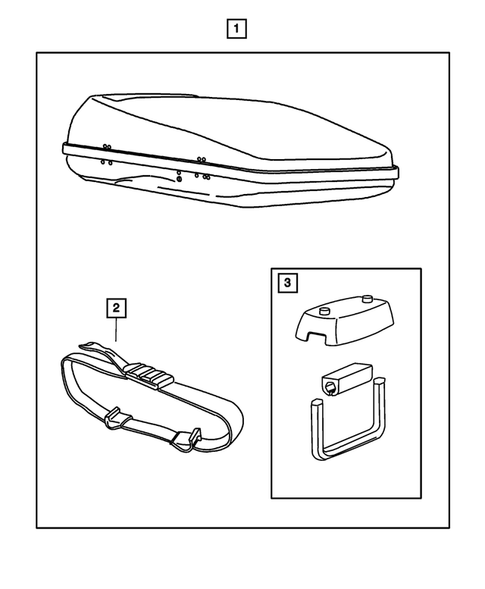 1

2

3