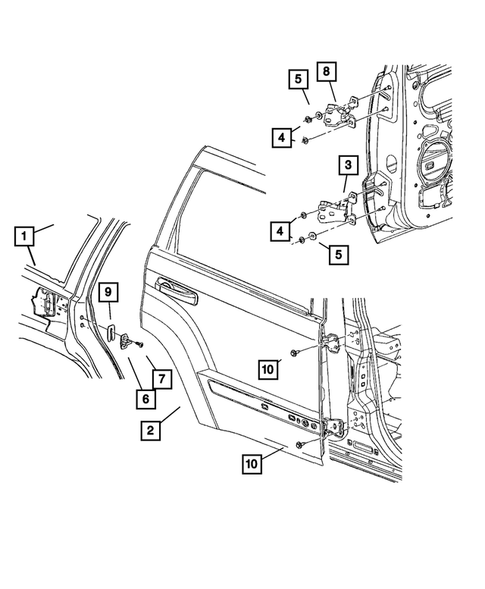 5
8
4
3
4
5
1
9
10
7
6
2
10