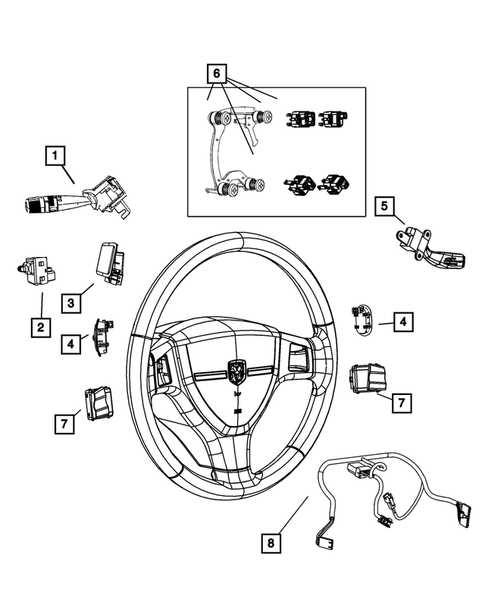 6

1

5

3

2

4

4

7

7

8