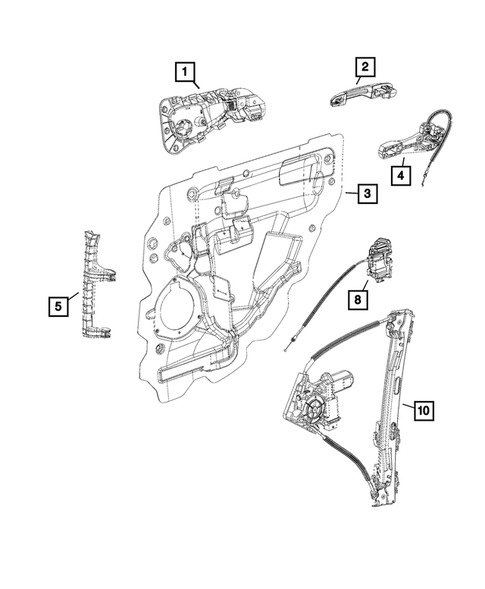 1
2
4
3
5
8
10