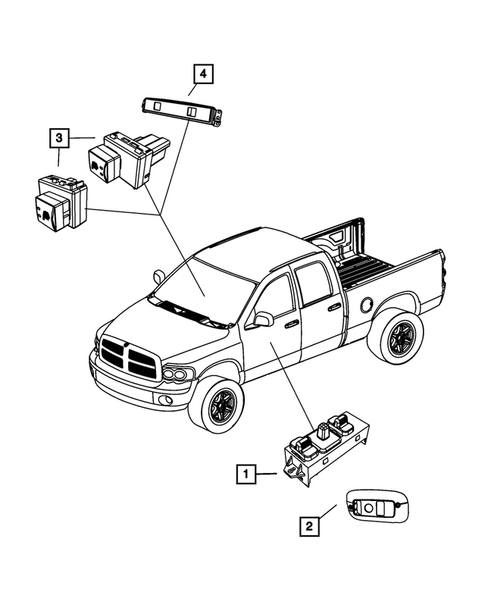 4
3
1
2