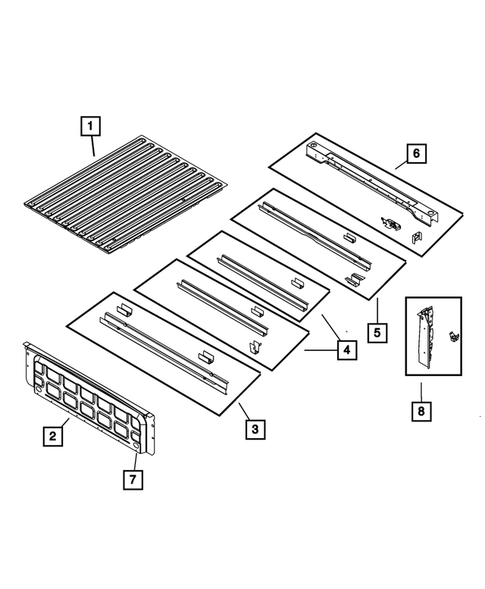 1
6
5
4
8
3
2
7