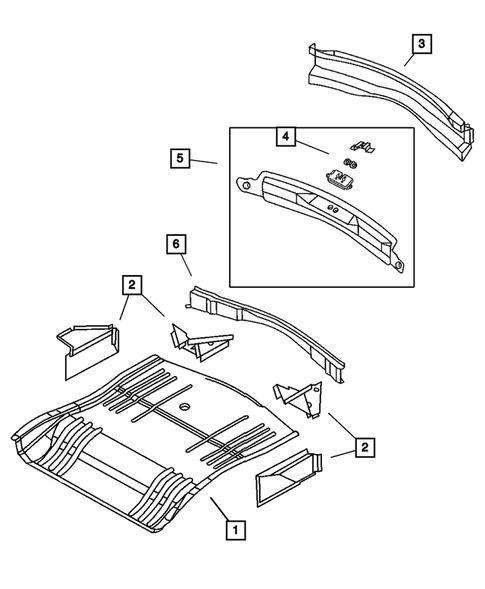 3
4
5
6
2
2
1