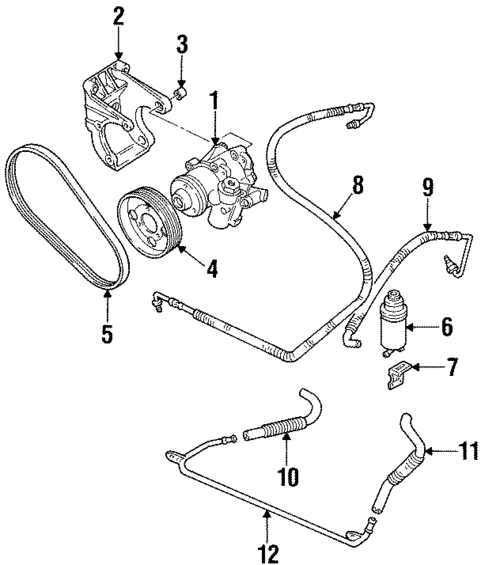 2
3
1
8
9
4
5
6
7
10
11
12