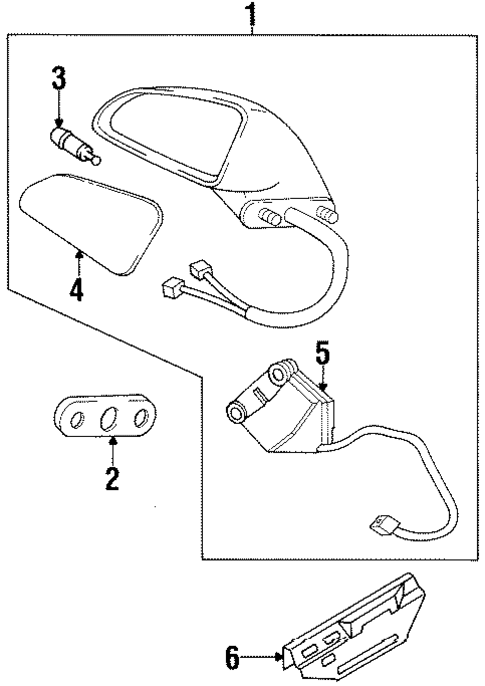 1
3
4
5
2
6