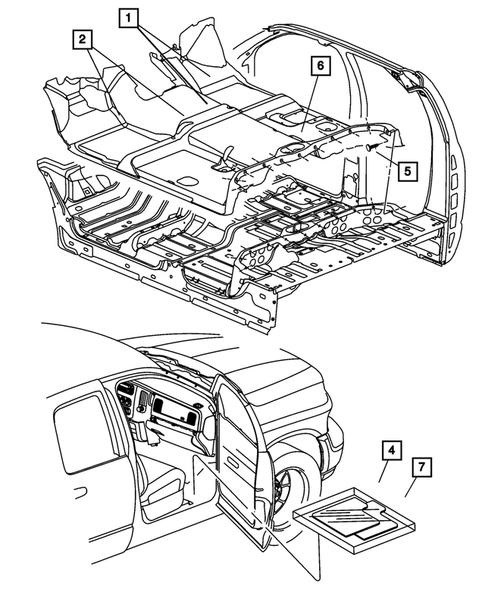 1
2
6
5
4
7