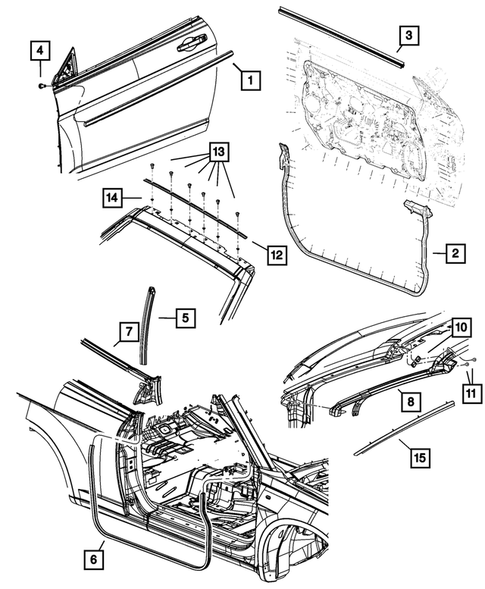 4
1
3
13
14
12
2
5
7
10
11
8
15
6