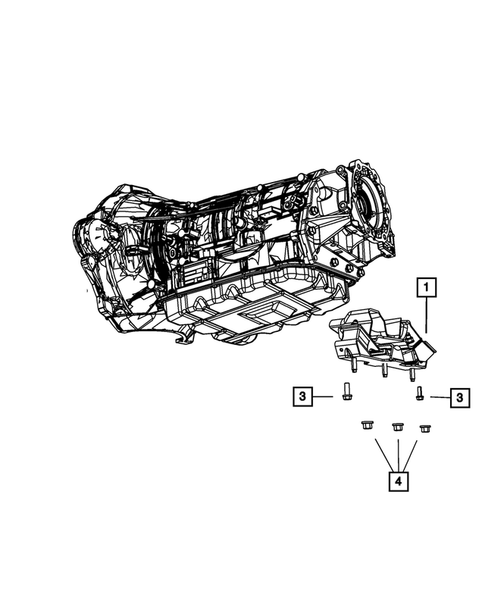 1
3
3
4