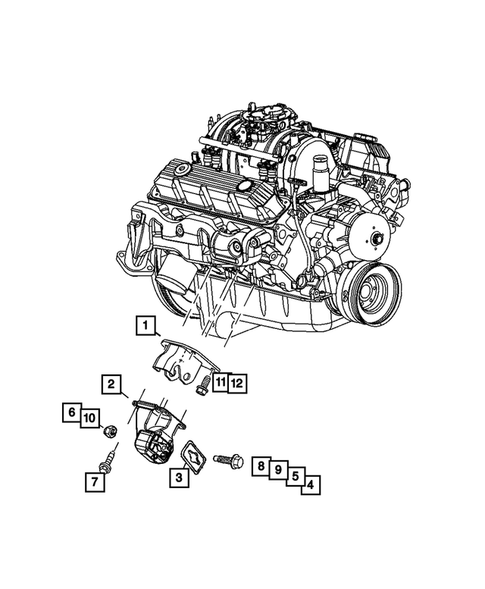 1
11 12
2
6 10
7
3
8 9 5 4