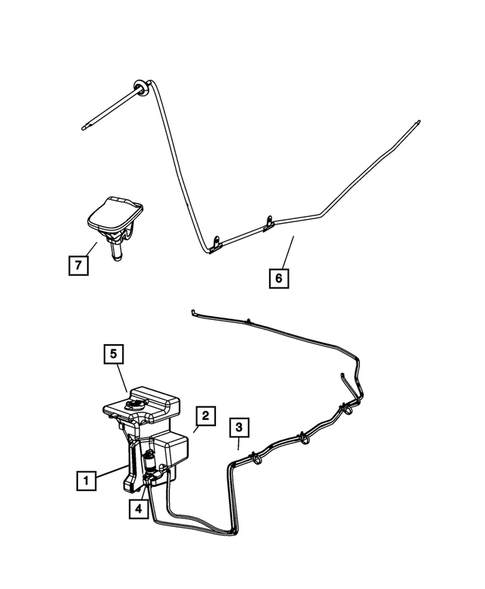 7
6
5
2
3
1
4