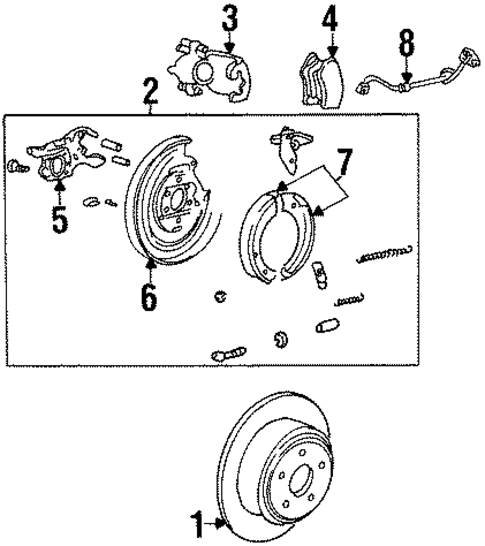 3
4
8
2
7
5
6
1