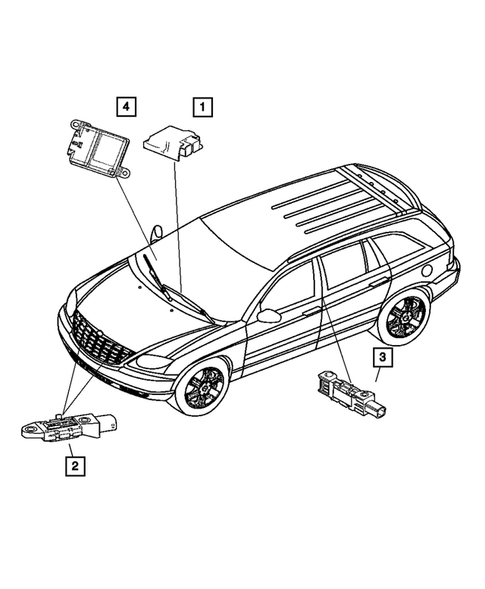 4
1
3
2