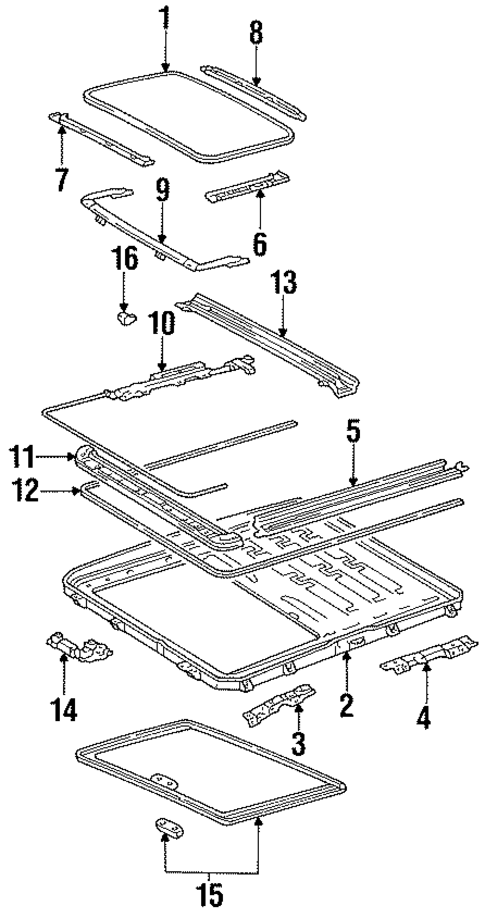 1
8
7
9
6
16
13
10
5
11
12
14
2
4
3
15