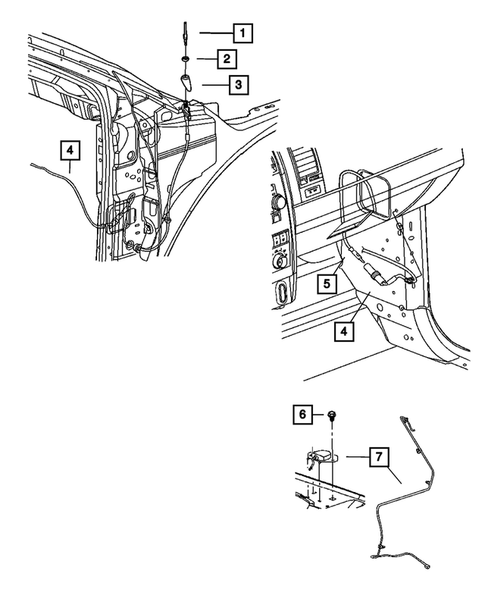 1
2
3
4
5
4
6
7