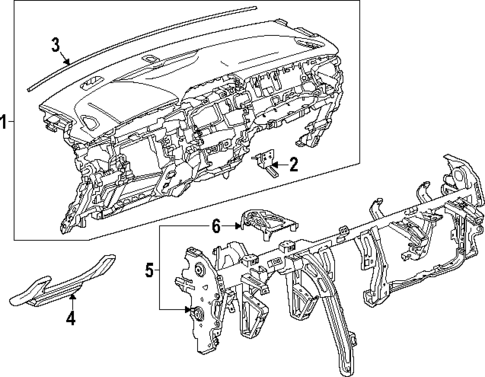 3
1
2
6
5
4