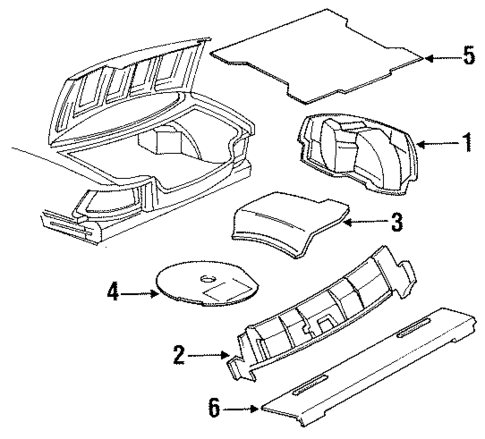 5
1
3
4
2
6