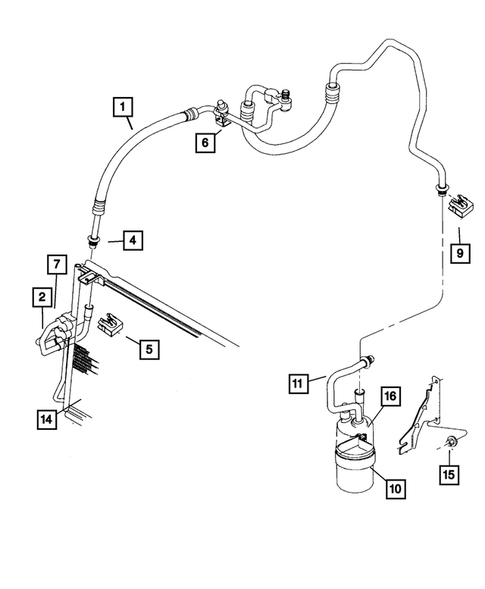 1
6
4
9
7
2
5
11
16
14
15
10