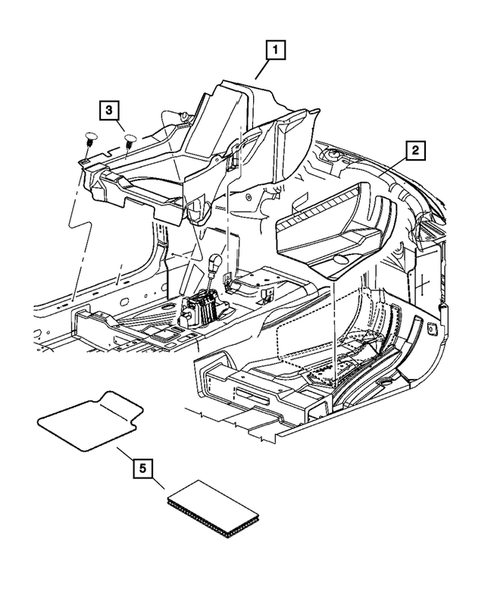 1
3
2
5