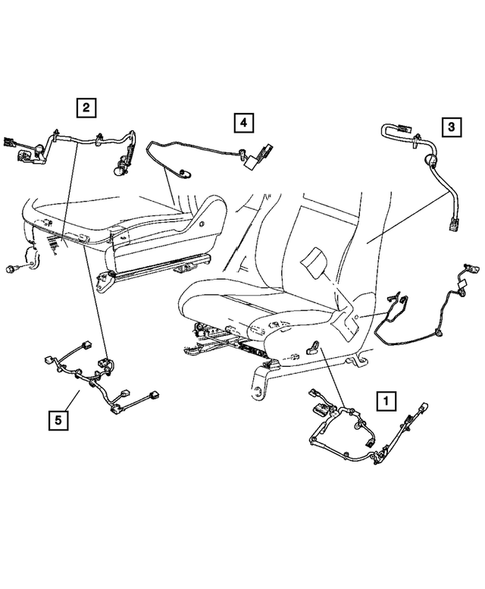 2
4
3
5
1