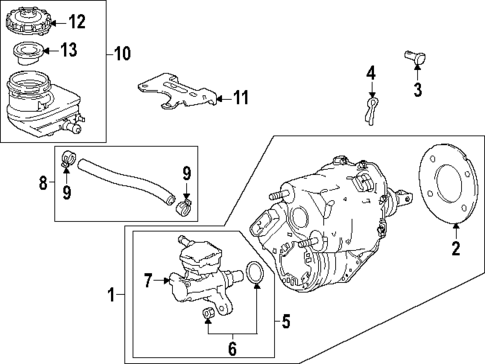 12
13
10
11
4
3
8
9
9
2
7
1
5
6