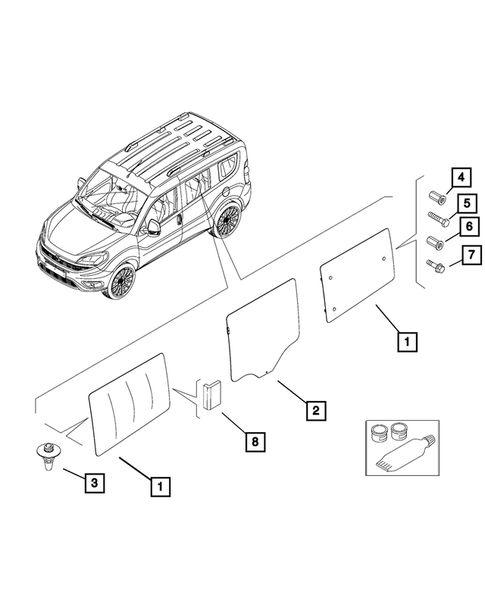 4
5
6
7
1
2
8
3
1