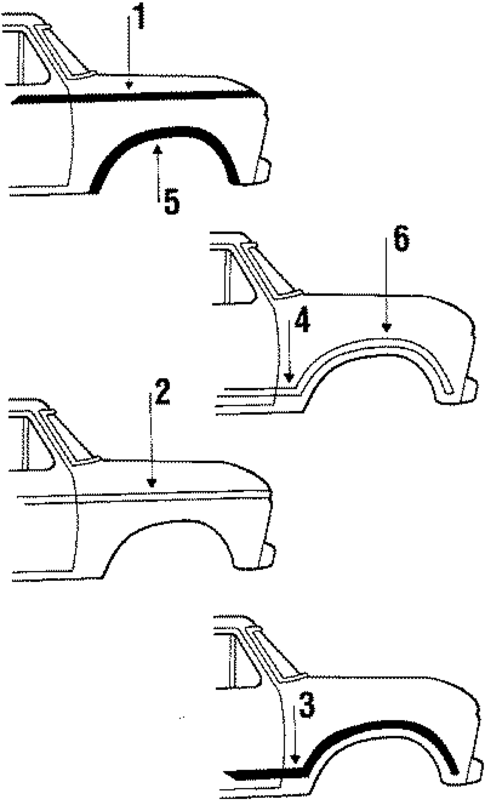 1
5
6
4
2
3