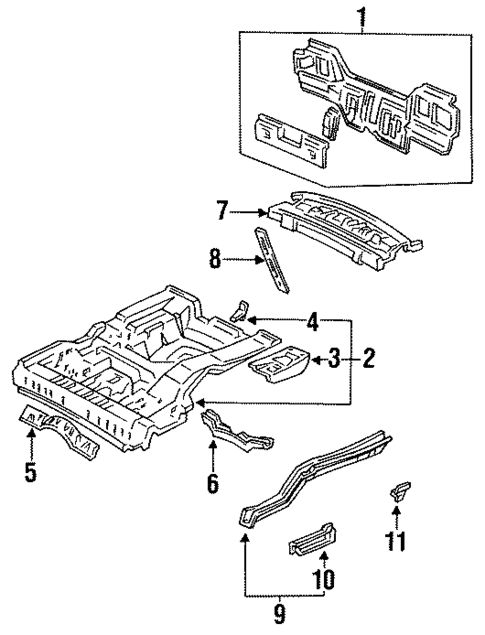 1
7
8
4
3
2
5
6
11
10
9