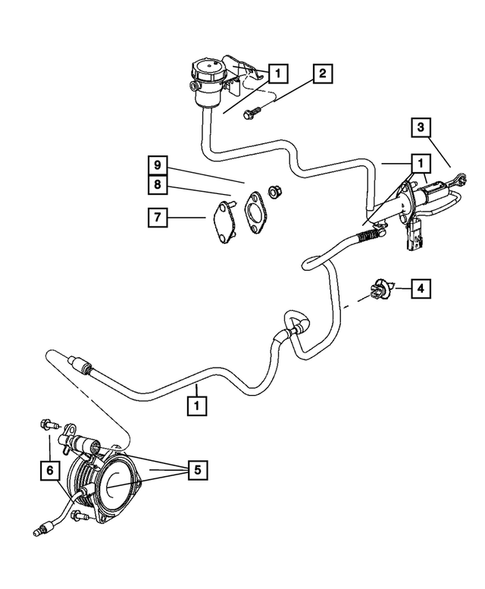 1
2
3
1
9
8
7
4
1
6
5