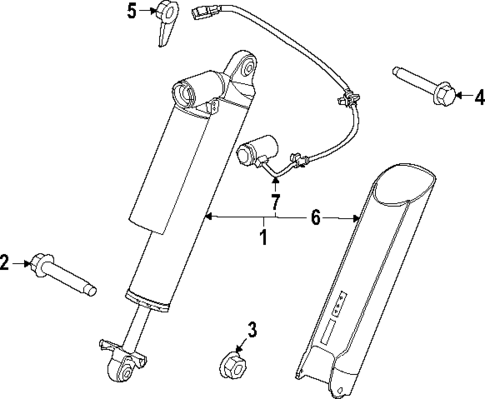 5
4
7
6
1
2
3