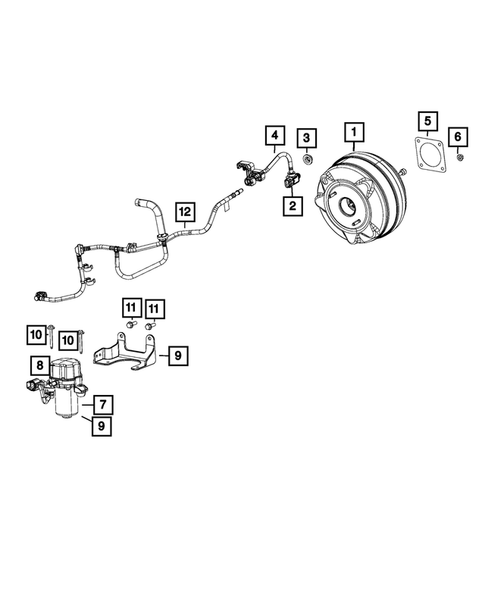 4
3
1
5
6
2
12
11
11
10
10
9
8
7
9