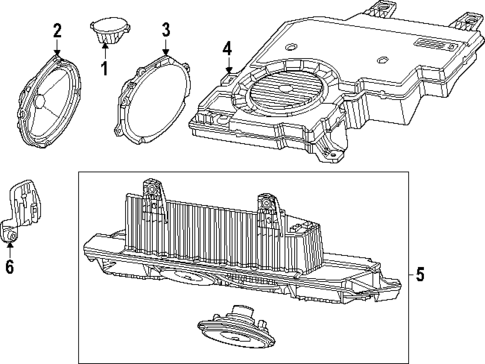 2
1
3
4
6
5