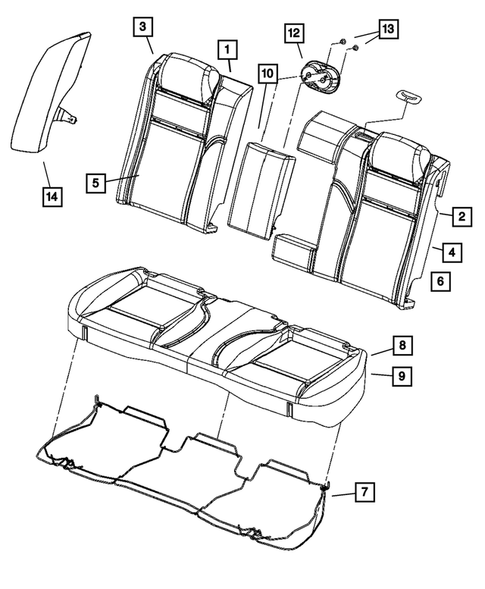 3
1
12
13
10
14
5
2
4
6
8
9
7