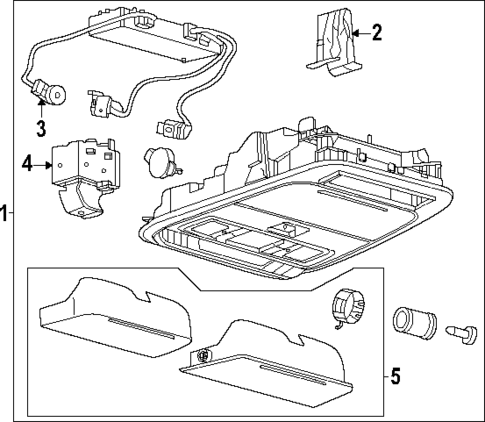 2
3
4
1
5